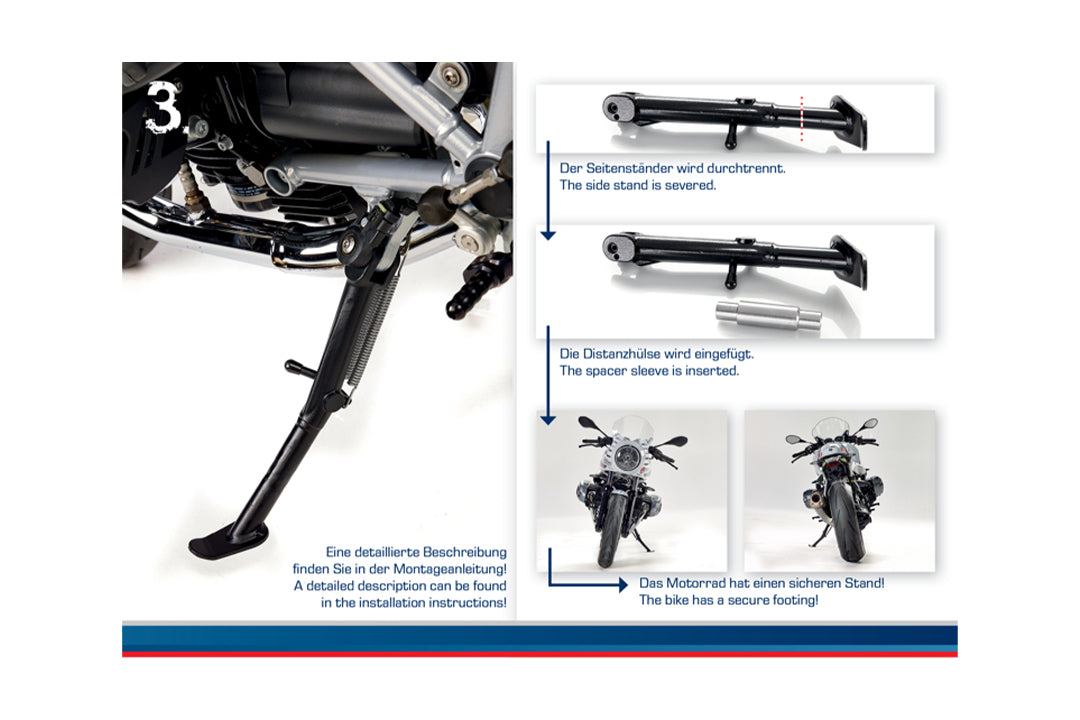 3.

Eine detaillierte Beschreibung finden Sie in der Montageanleitung! A detailed description can be found in the installation instructions!

Der Seitenständer wird durchtrennt. The side stand is severed.

Die Distanzhülse wird eingefügt. The spacer sleeve is inserted.

Das Motorrad hat einen sicheren Stand! The bike has a secure footing!