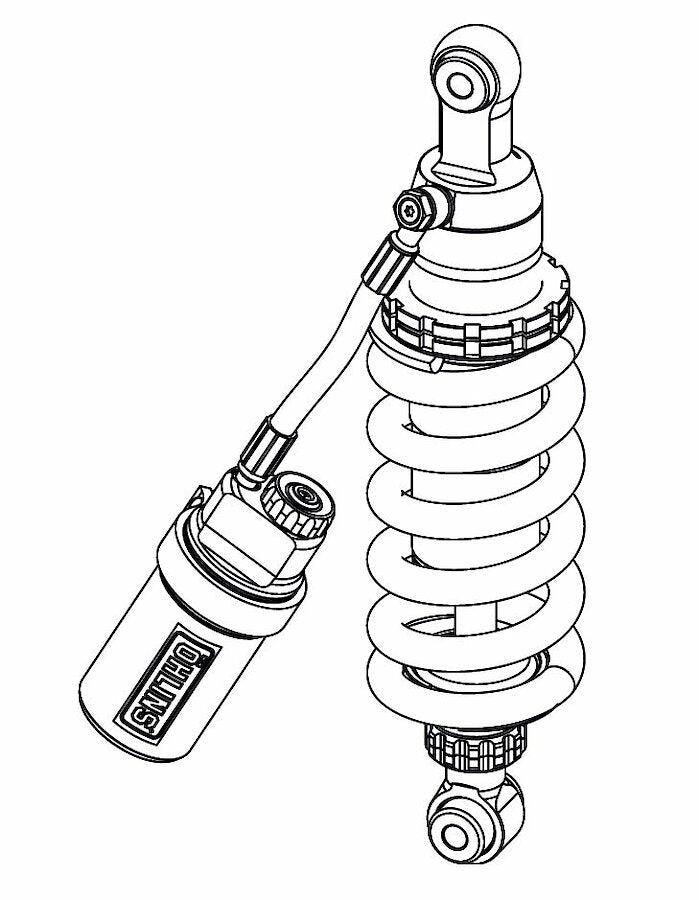 ÖHLINS