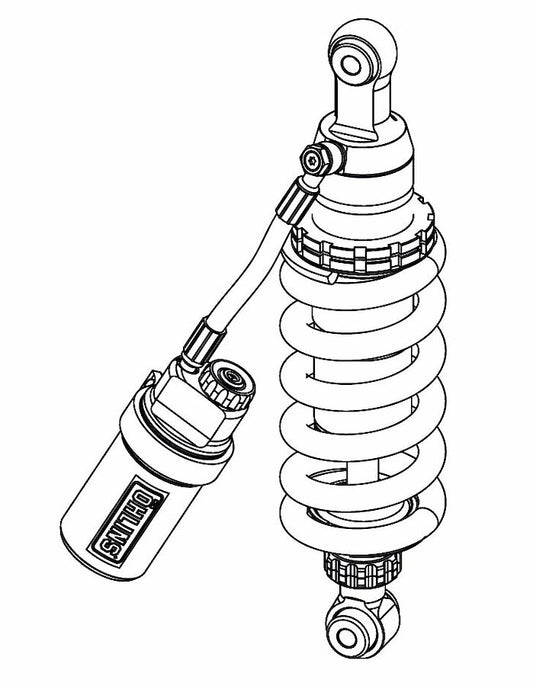 ÖHLINS